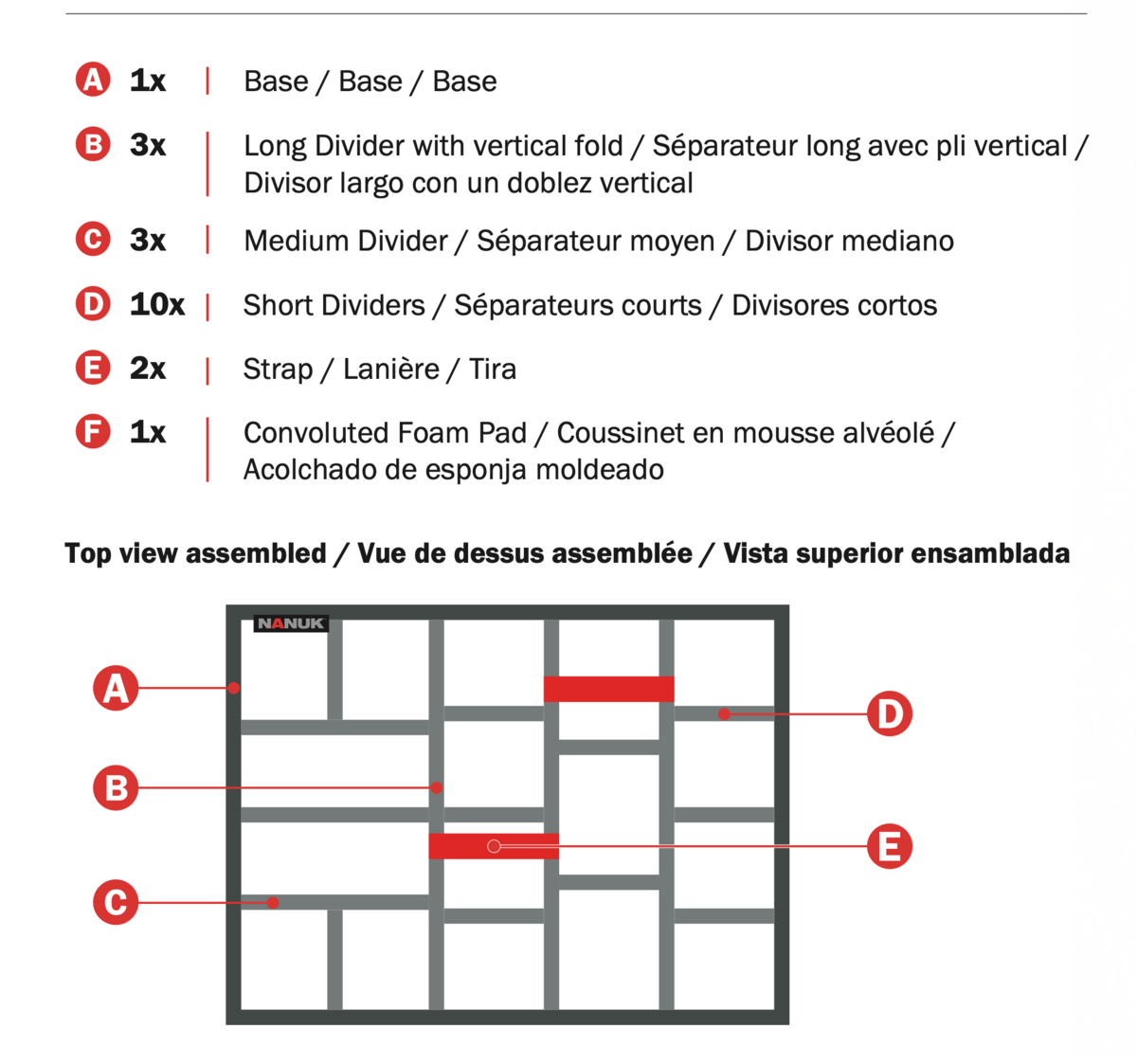 A 1x | Base / Base / Base

B 3x | Long Divider with vertical fold / Séparateur long avec pli vertical / Divisor largo con un doblez vertical

C 3x | Medium Divider / Séparateur moyen / Divisor mediano

D 10x | Short Dividers / Séparateurs courts / Divisores cortos

E 2x | Strap / Lanière / Tira

F 1x | Convoluted Foam Pad / Coussinet en mousse alvéolé / Acolchado de esponja moldeado

Top view assembled / Vue de dessus assemblée / Vista superior ensamblada

NANUK

A

B

C

D

E