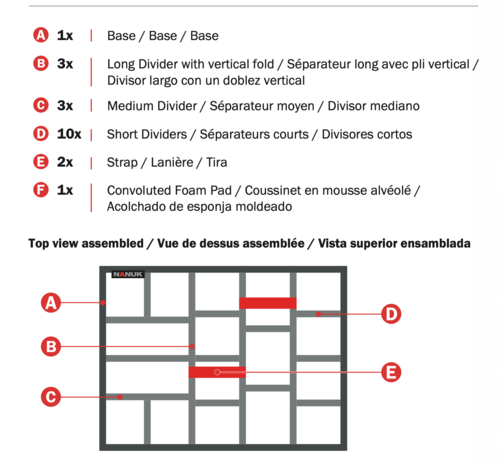 A 1x | Base / Base / Base

B 3x | Long Divider with vertical fold / Séparateur long avec pli vertical / Divisor largo con un doblez vertical

C 3x | Medium Divider / Séparateur moyen / Divisor mediano

D 10x | Short Dividers / Séparateurs courts / Divisores cortos

E 2x | Strap / Lanière / Tira

F 1x | Convoluted Foam Pad / Coussinet en mousse alvéolé / Acolchado de esponja moldeado

Top view assembled / Vue de dessus assemblée / Vista superior ensamblada

NANUK

A

B

C

D

E